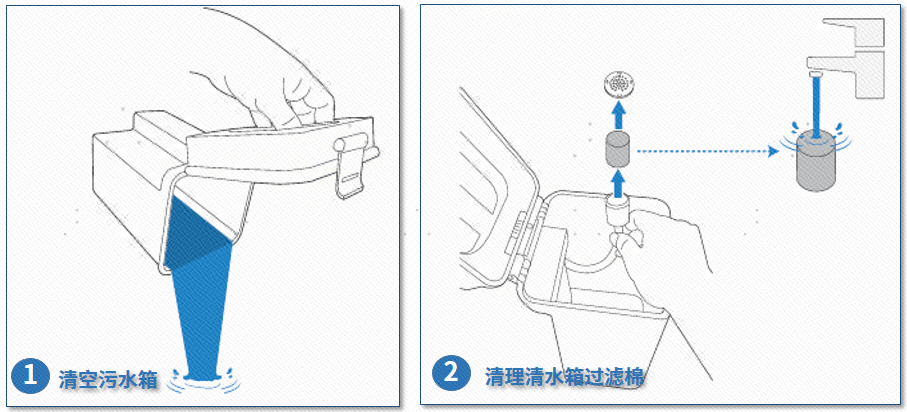 1 清空污水箱

2 清理清水箱过滤棉